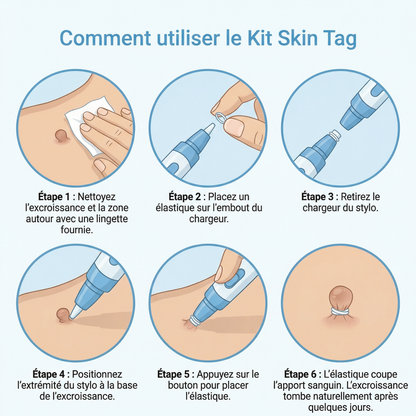 Comment utiliser le Kit Skin Tag

Étape 1 : Nettoyez l'excroissance et la zone autour avec une lingette fournie.

Étape 2 : Placez un élastique sur l'embout du chargeur.

Étape 3 : Retirez le chargeur du stylo.

Étape 4 : Positionnez l'extrémité du stylo à la base de l'excroissance.

Étape 5 : Appuyez sur le bouton pour placer l'élastique.

Étape 6 : L'élastique coupe l'apport sanguin. L'excroissance tombe naturellement après quelques jours.